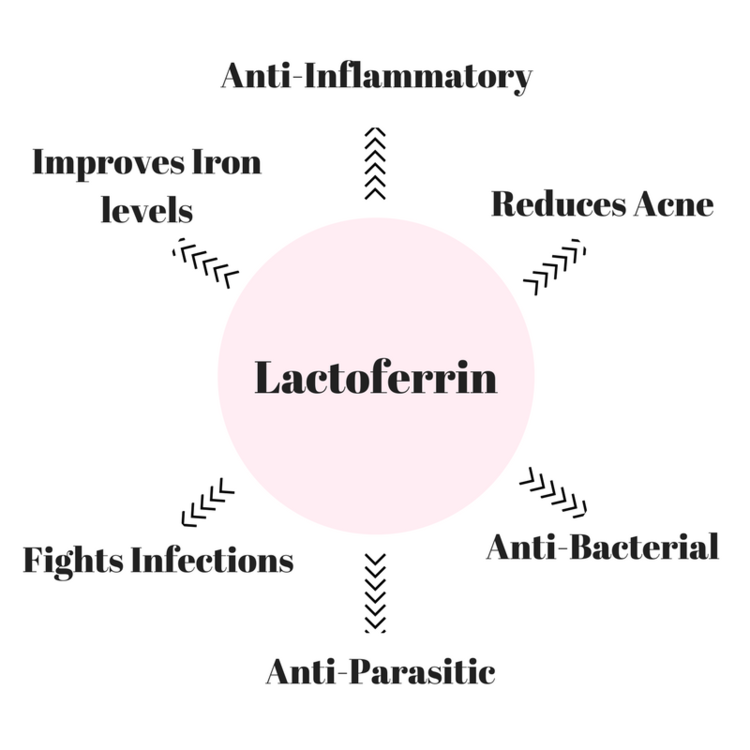 Anti-Inflammatory

Improves Iron levels

Reduces Acne

Lactoferrin

Fights Infections

Anti-Bacterial

Anti-Parasitic