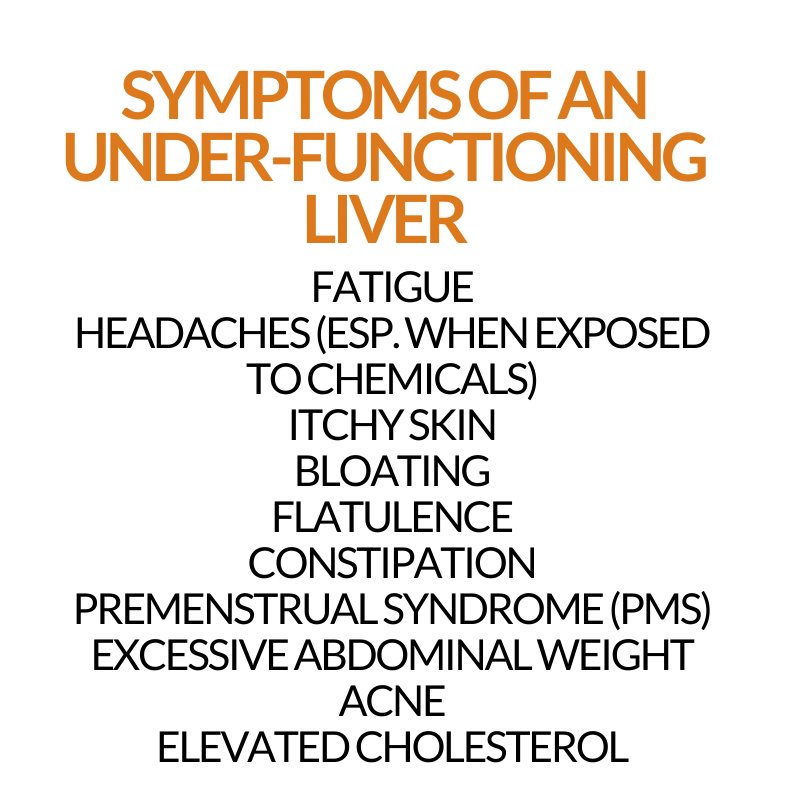 SYMPTOMS OF AN UNDER-FUNCTIONING LIVER

FATIGUE
HEADACHES (ESP. WHEN EXPOSED TO CHEMICALS)
ITCHY SKIN
BLOATING
FLATULENCE
CONSTIPATION
PREMENSTRUAL SYNDROME (PMS)
EXCESSIVE ABDOMINAL WEIGHT
ACNE
ELEVATED CHOLESTEROL